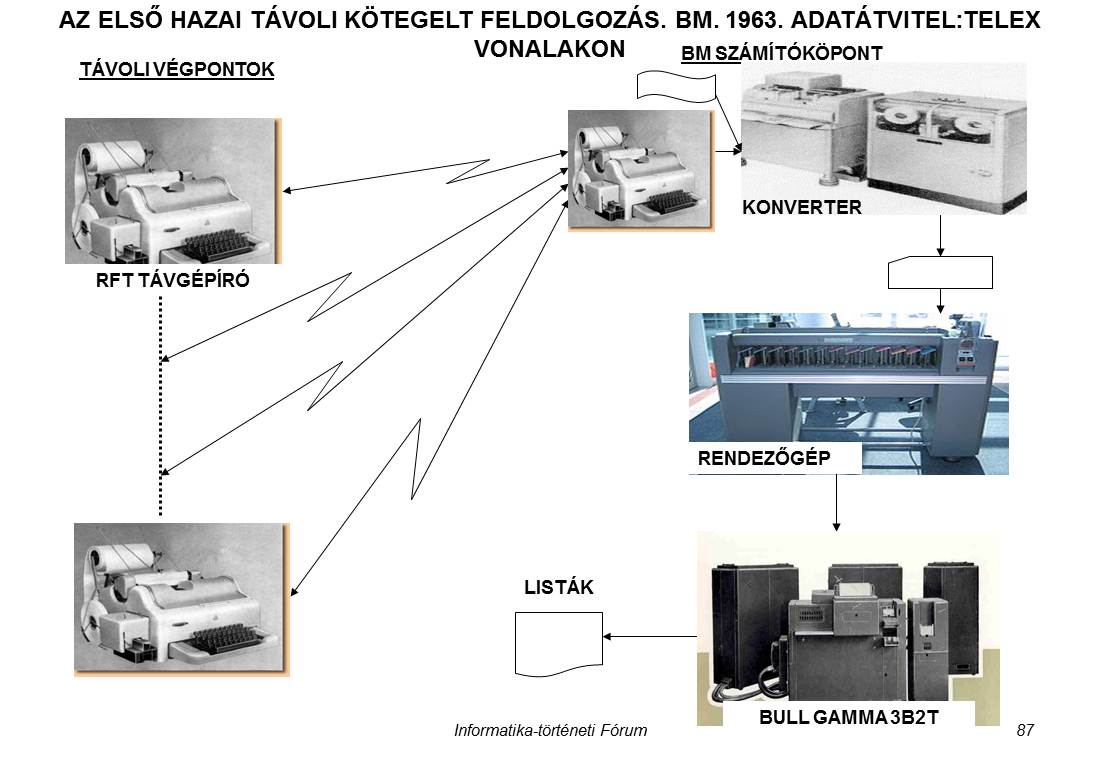 AZ ELSŐ HAZAI TÁVOLI KÖTEGELT FELDOLGOZÁS. BM. 1963. ADATÁTVITEL:TELEX VONALAKON

TÁVOLI VÉGPONTOK

BM SZÁMÍTÓKÖPONT

KONVERTER

RFT TÁVGÉPÍRÓ

RENDEZŐGÉP

LISTÁK

BULL GAMMA 3B2T

Informatika-történeti Fórum

87